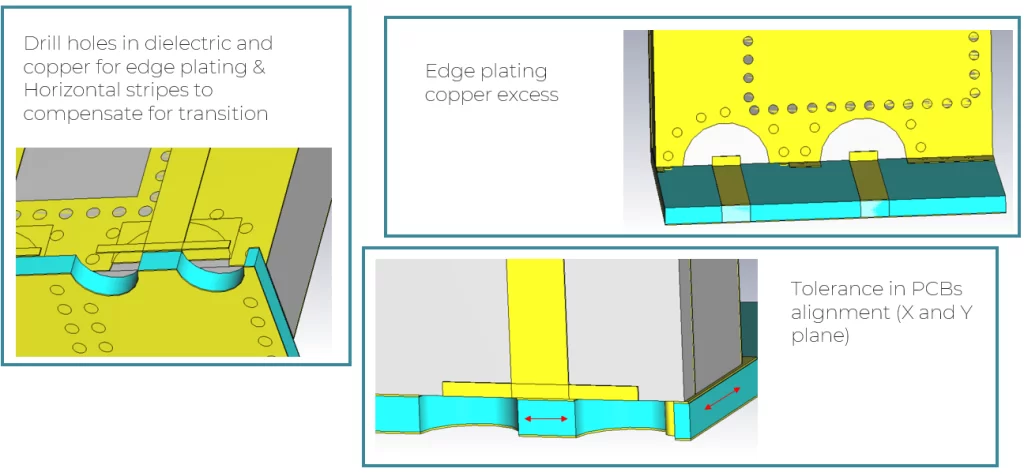 Drill holes in dielectric and copper for edge plating & Horizontal stripes to compensate for transition

Edge plating copper excess

Tolerance in PCBs alignment (X and Y plane)